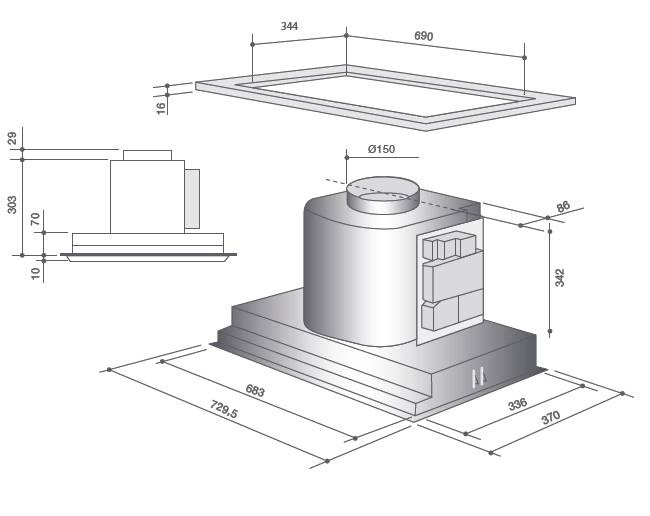 344
690
16
29
303
70
10
Ø150
86
342
683
729,5
336
370